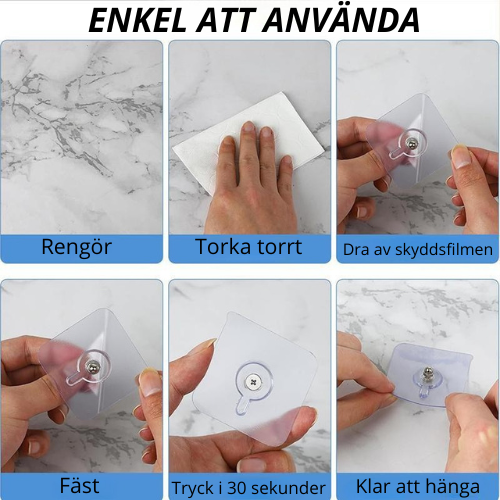 ENKEL ATT ANVÄNDA

Rengör

Torka torrt

Dra av skyddsfilmen

Fäst

Tryck i 30 sekunder

Klar att hänga