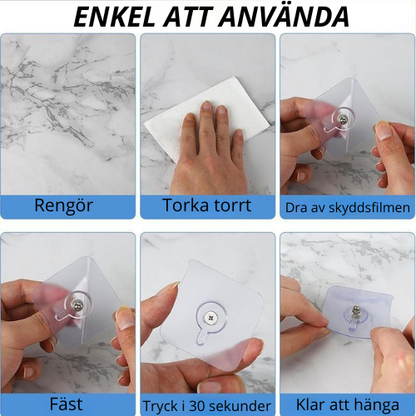 ENKEL ATT ANVÄNDA

Rengör

Torka torrt

Dra av skyddsfilmen

Fäst

Tryck i 30 sekunder

Klar att hänga