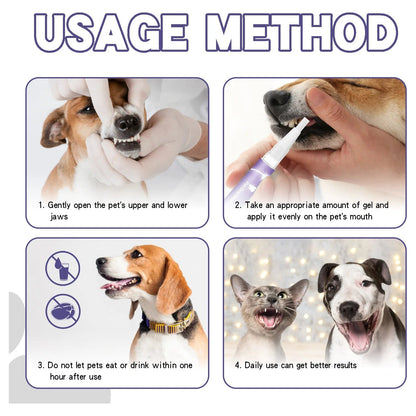 USAGE METHOD

1. Gently open the pet's upper and lower jaws

2. Take an appropriate amount of gel and apply it evenly on the pet's mouth

3. Do not let pets eat or drink within one hour after use

4. Daily use can get better results